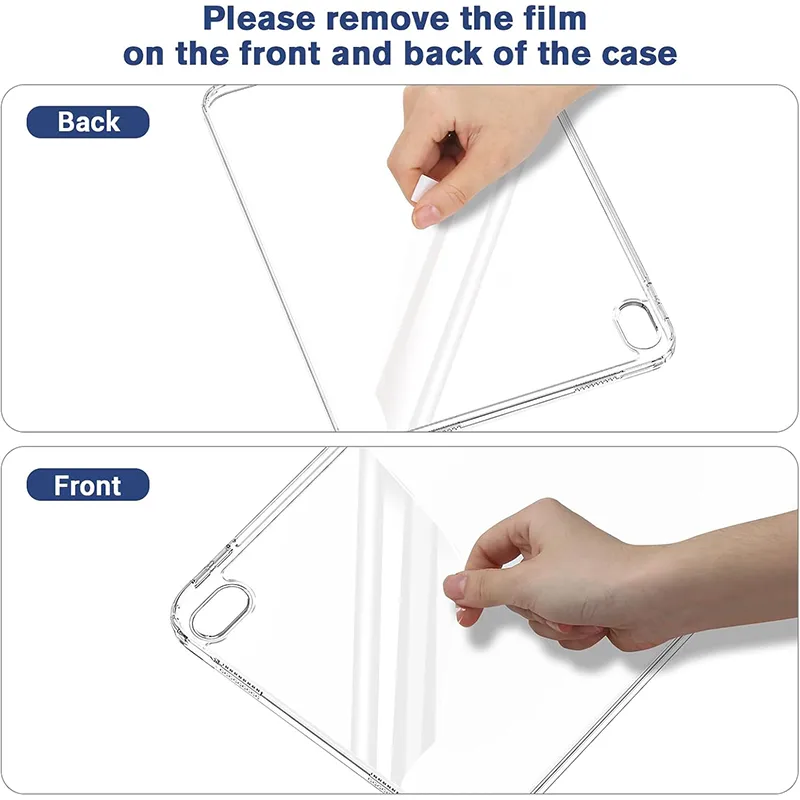 Please remove the film
on the front and back of the case

Back

Front